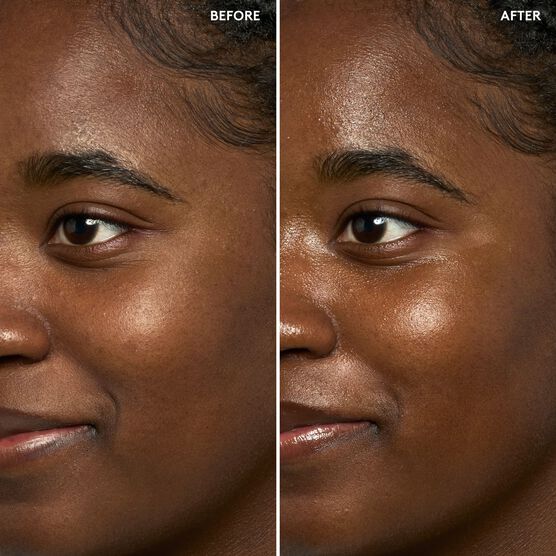 BEFORE

AFTER